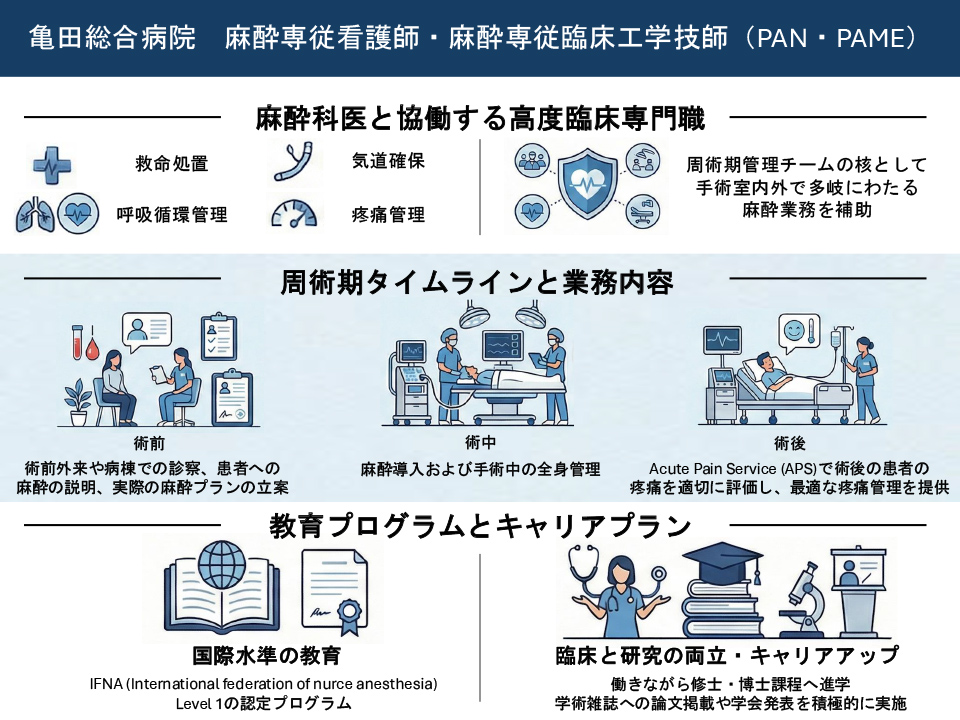 亀田総合病院　麻酔専従看護師・麻酔専従臨床工学技師（PAN・PAME）

麻酔科医と協働する高度臨床専門職

救命処置

気道確保

呼吸循環管理

疼痛管理

周術期管理チームの核として手術室内外で多岐にわたる麻酔業務を補助

周術期タイムラインと業務内容

術前

術前外来や病棟での診察、患者への麻酔の説明、実際の麻酔プランの立案

術中

麻酔導入および手術中の全身管理

術後

Acute Pain Service (APS)で術後の患者の疼痛を適切に評価し、最適な疼痛管理を提供

教育プログラムとキャリアプラン

国際水準の教育

IFNA (International federation of nurce anesthesia) Level 1の認定プログラム

臨床と研究の両立・キャリアアップ

働きながら修士・博士課程へ進学
学術雑誌への論文掲載や学会発表を積極的に実施